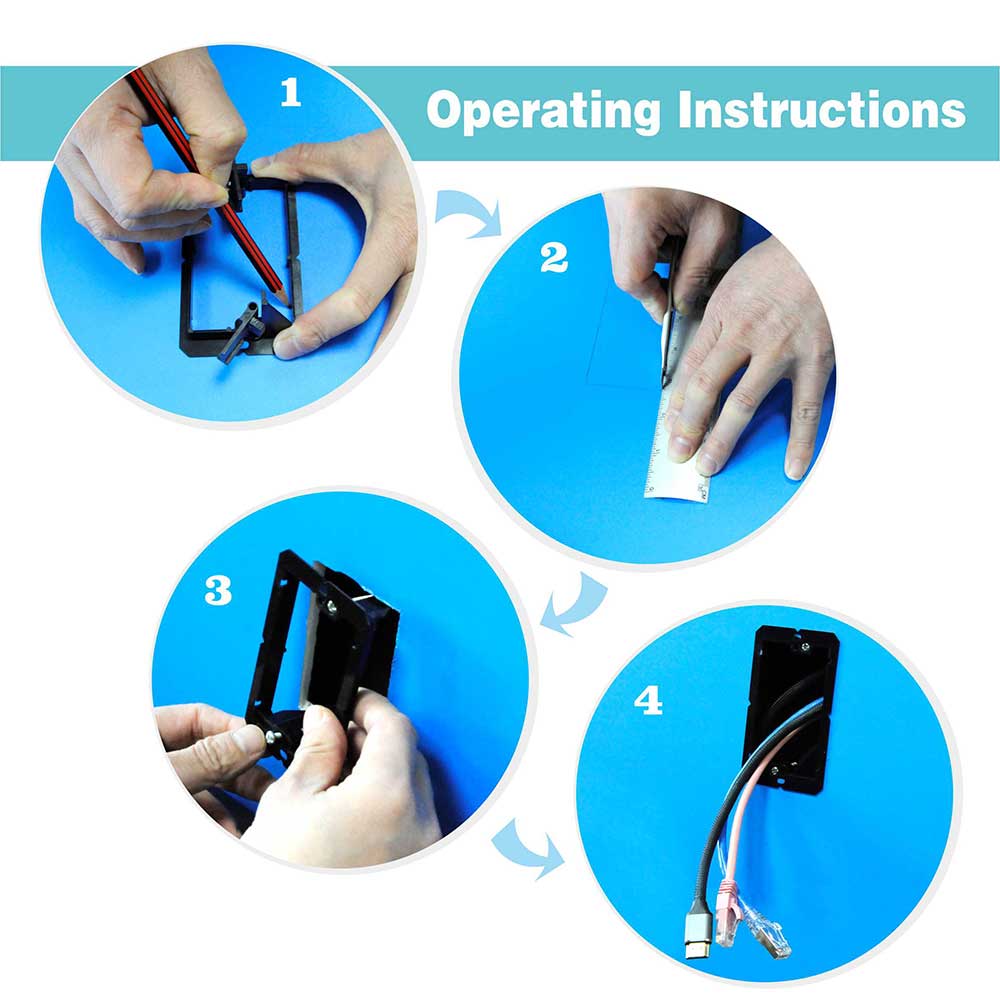 Operating Instructions

1

2

3

4