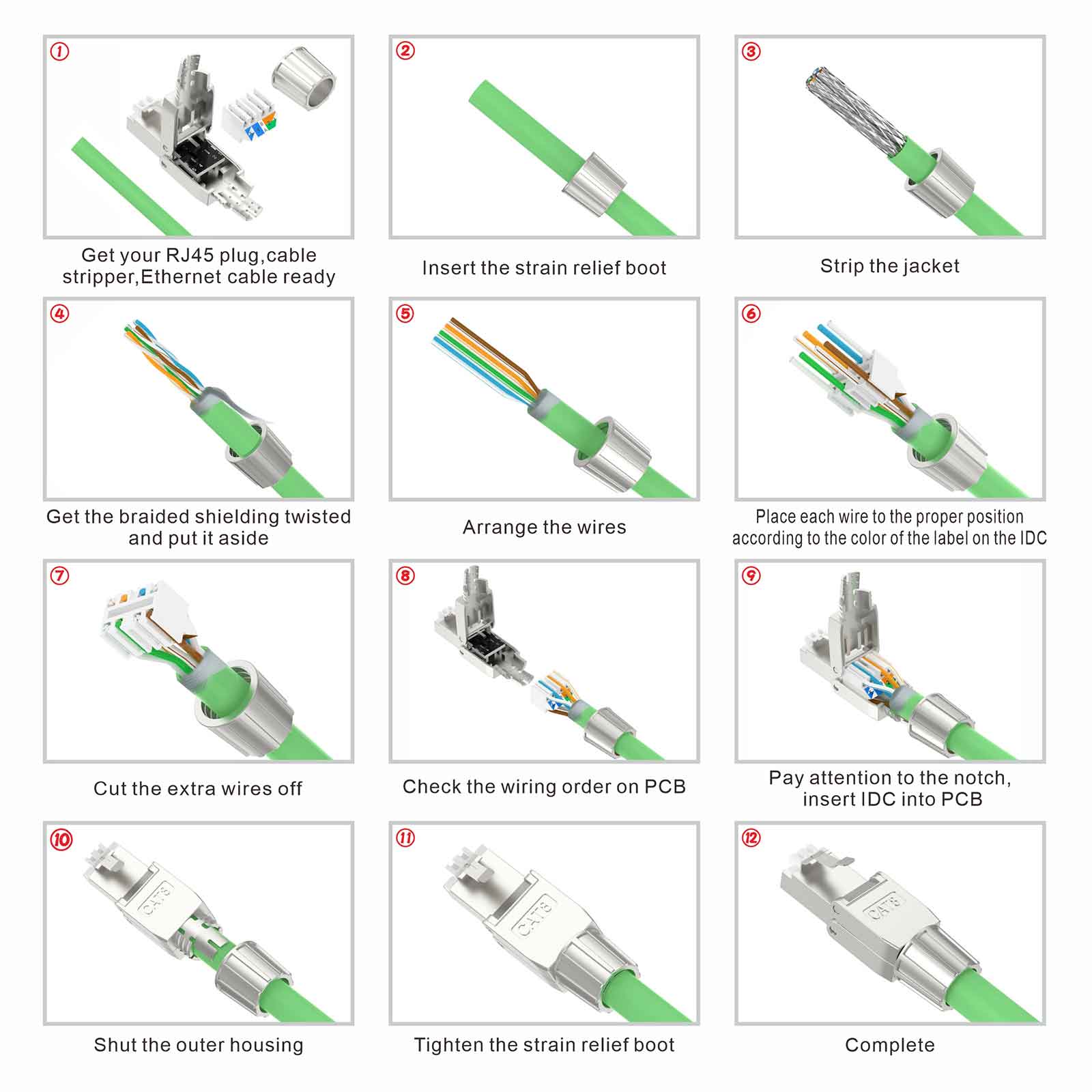 ①
Get your RJ45 plug,cable stripper,Ethernet cable ready

②
Insert the strain relief boot

③
Strip the jacket

④
Get the braided shielding twisted and put it aside

⑤
Arrange the wires

⑥
Place each wire to the proper position according to the color of the label on the IDC

⑦
Cut the extra wires off

⑧
Check the wiring order on PCB

⑨
Pay attention to the notch, insert IDC into PCB

⑩
CAT8
Shut the outer housing

⑪
CAT8
Tighten the strain relief boot

⑫
CAT8
Complete