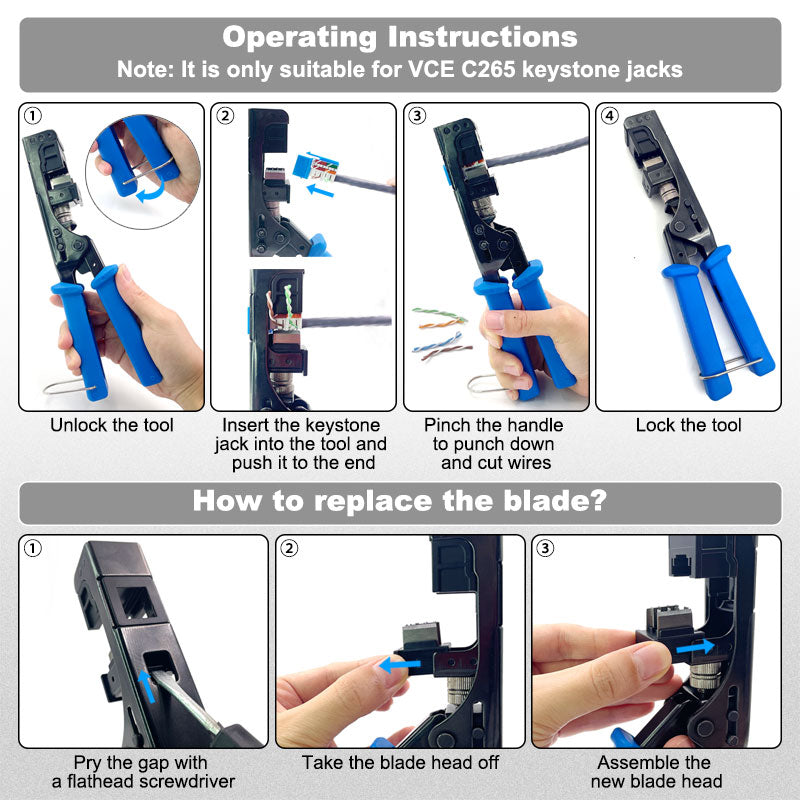 Operating Instructions
Note: It is only suitable for VCE C265 keystone jacks

①
Unlock the tool

②
Insert the keystone jack into the tool and push it to the end

③
Pinch the handle to punch down and cut wires

④
Lock the tool

How to replace the blade?

①
Pry the gap with a flathead screwdriver

②
Take the blade head off

③
Assemble the new blade head