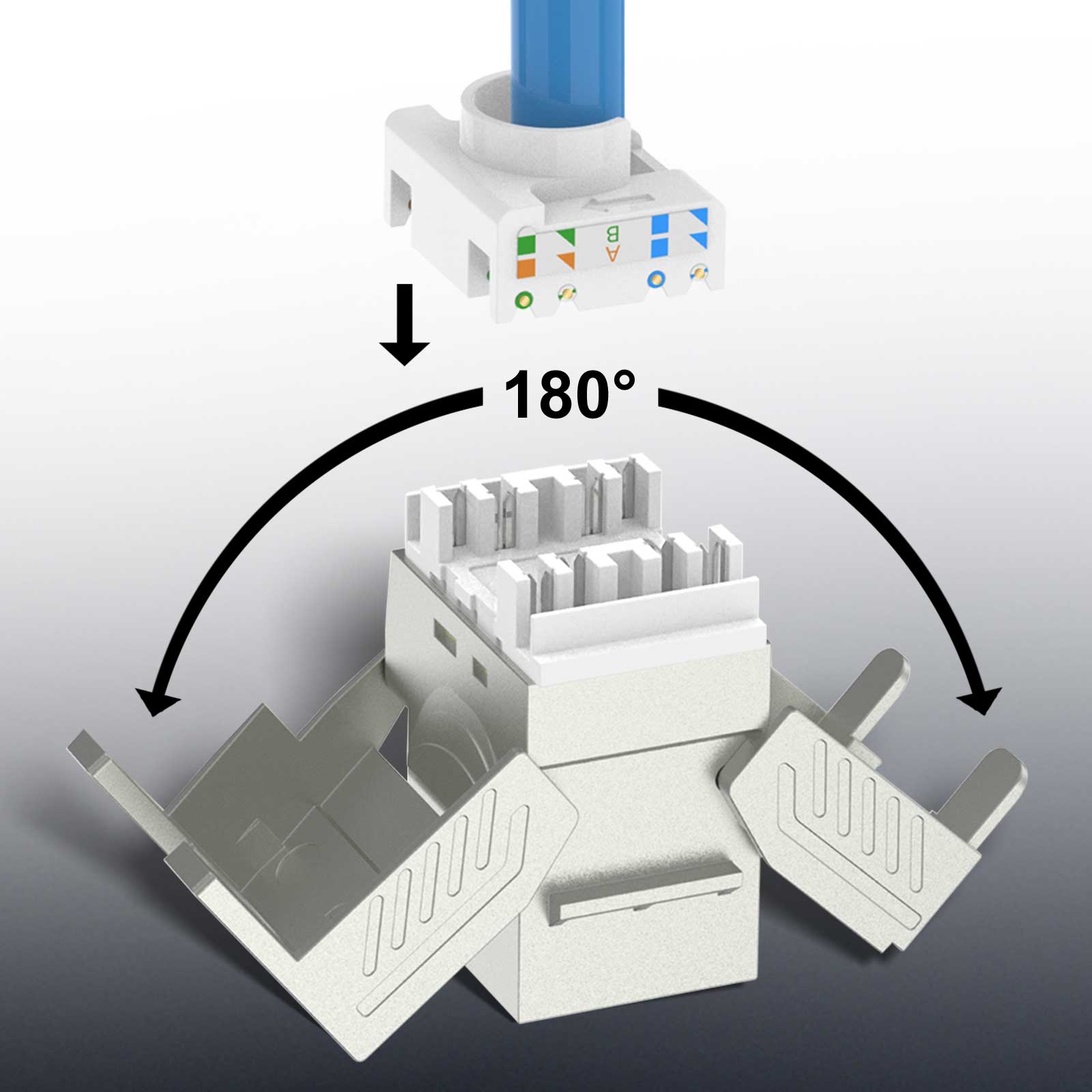 B
A
180°