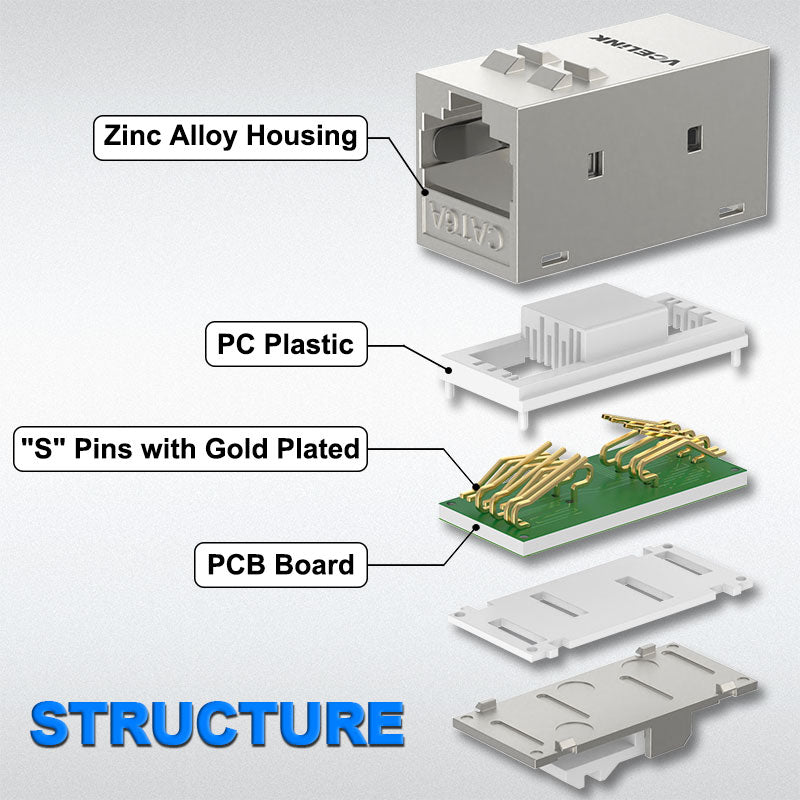 VCELINK

Zinc Alloy Housing

CAT6A

PC Plastic

"S" Pins with Gold Plated

PCB Board

STRUCTURE