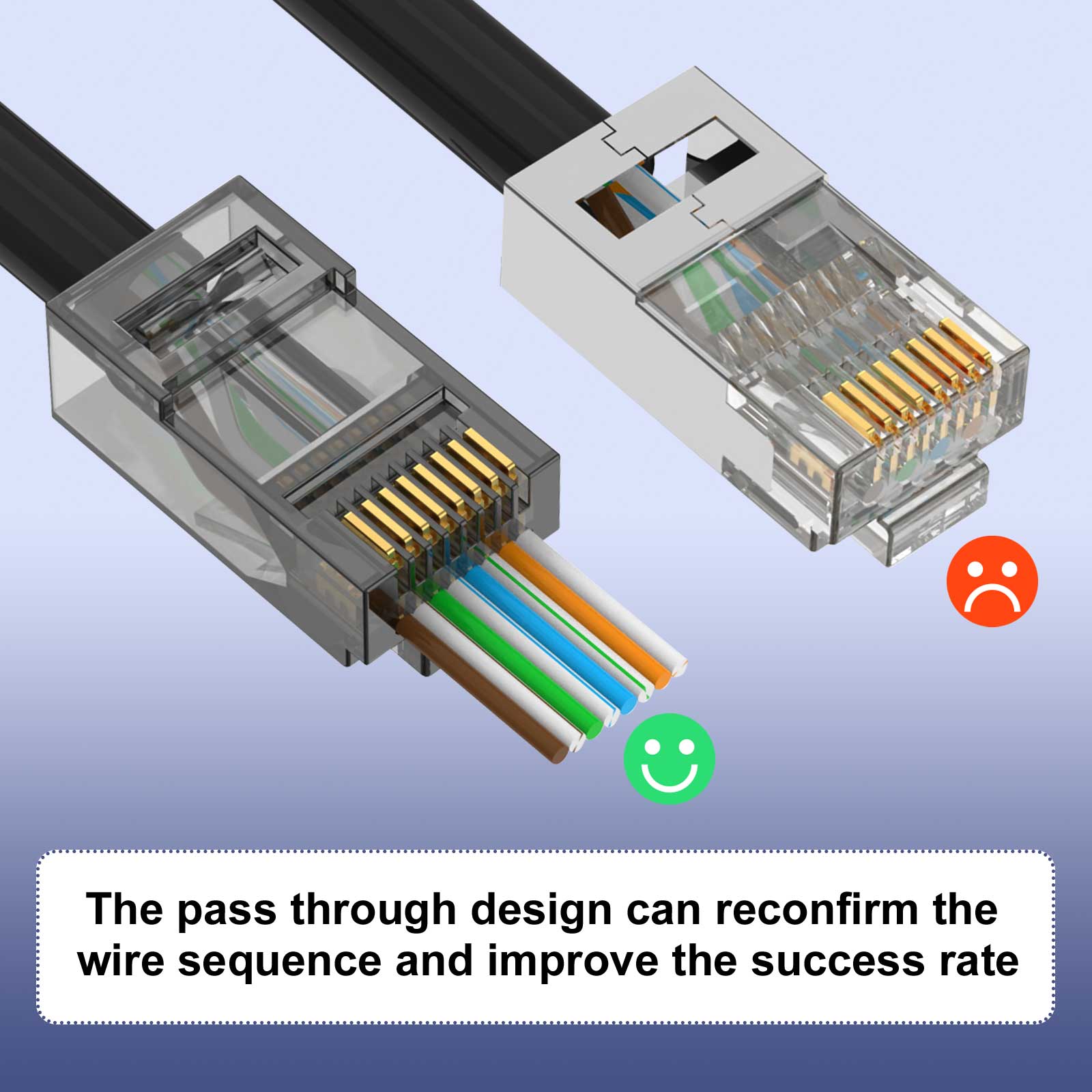 The pass through design can reconfirm the wire sequence and improve the success rate