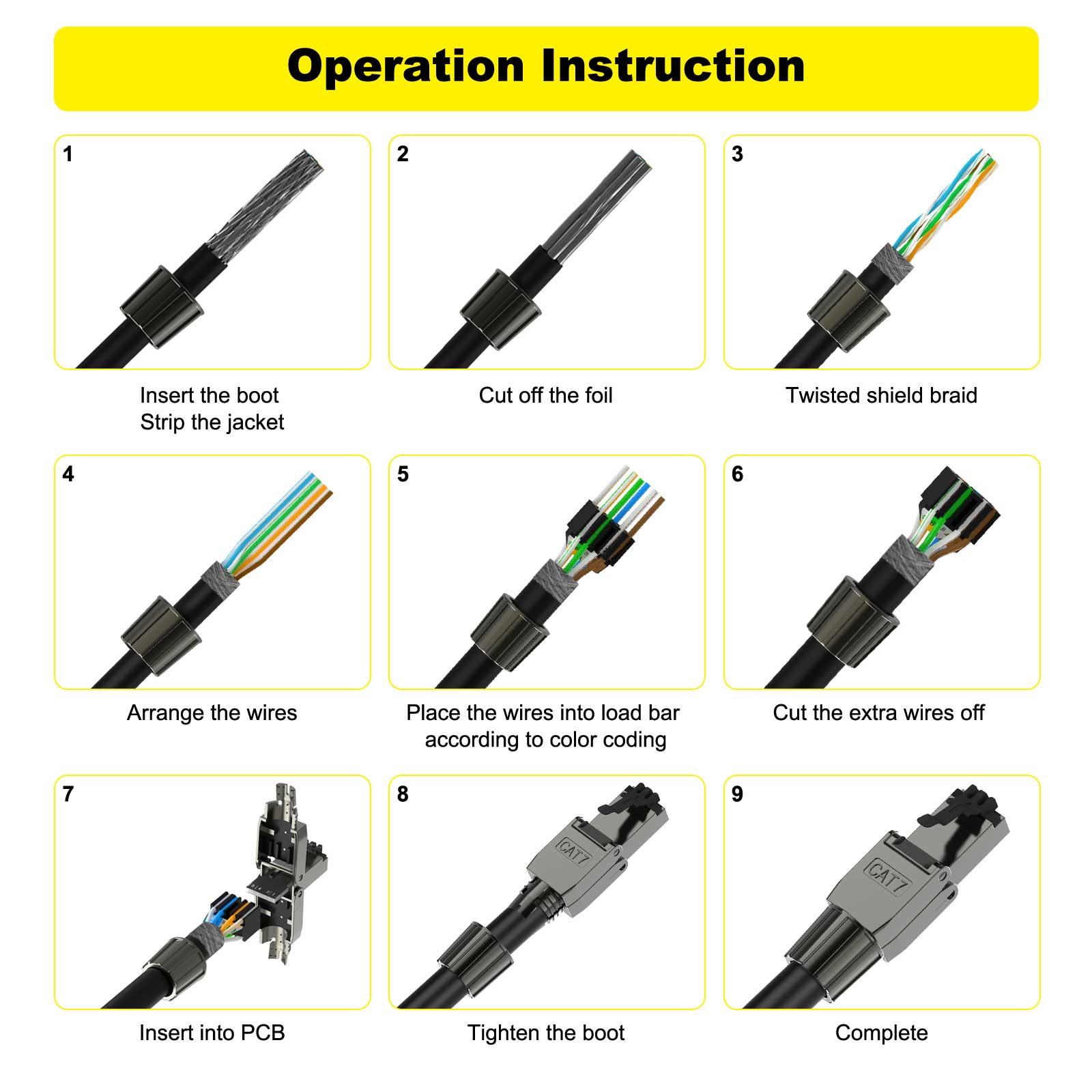 Operation Instruction

1

Insert the boot
Strip the jacket

2

Cut off the foil

3

Twisted shield braid

4

Arrange the wires

5

Place the wires into load bar according to color coding

6

Cut the extra wires off

7

Insert into PCB

8

CAT7

Tighten the boot

9

CAT7

Complete