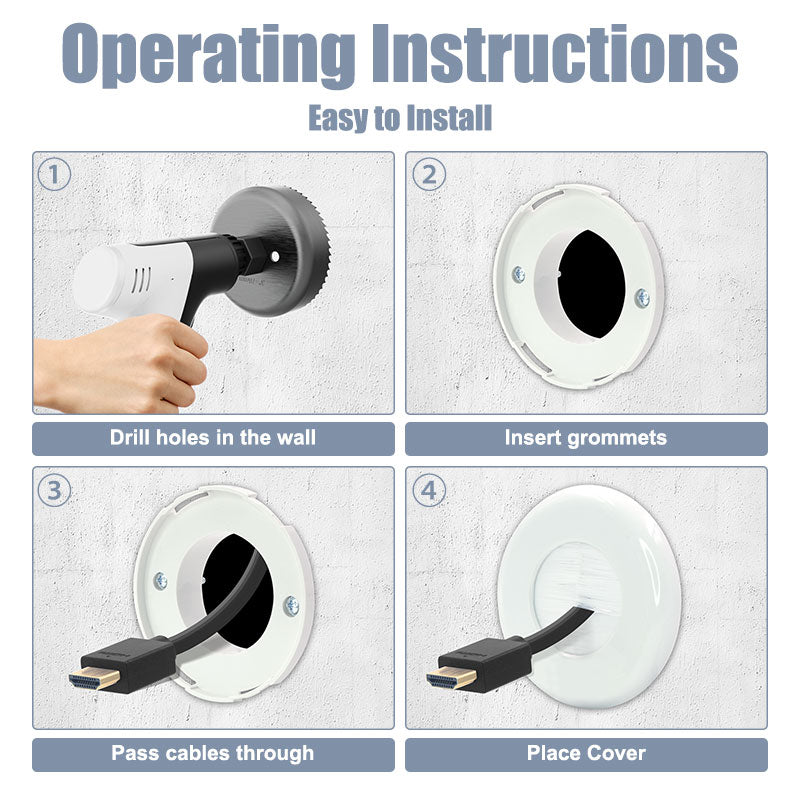 Operating Instructions

Easy to Install

1

Drill holes in the wall

2

Insert grommets

3

Pass cables through

4

Place Cover