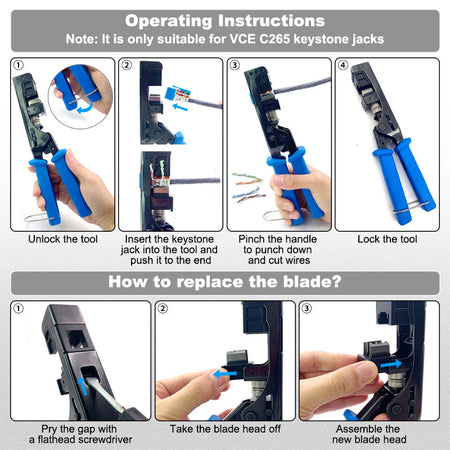 Operating Instructions
Note: It is only suitable for VCE C265 keystone jacks

①
Unlock the tool

②
Insert the keystone jack into the tool and push it to the end

③
Pinch the handle to punch down and cut wires

④
Lock the tool

How to replace the blade?

①
Pry the gap with a flathead screwdriver

②
Take the blade head off

③
Assemble the new blade head