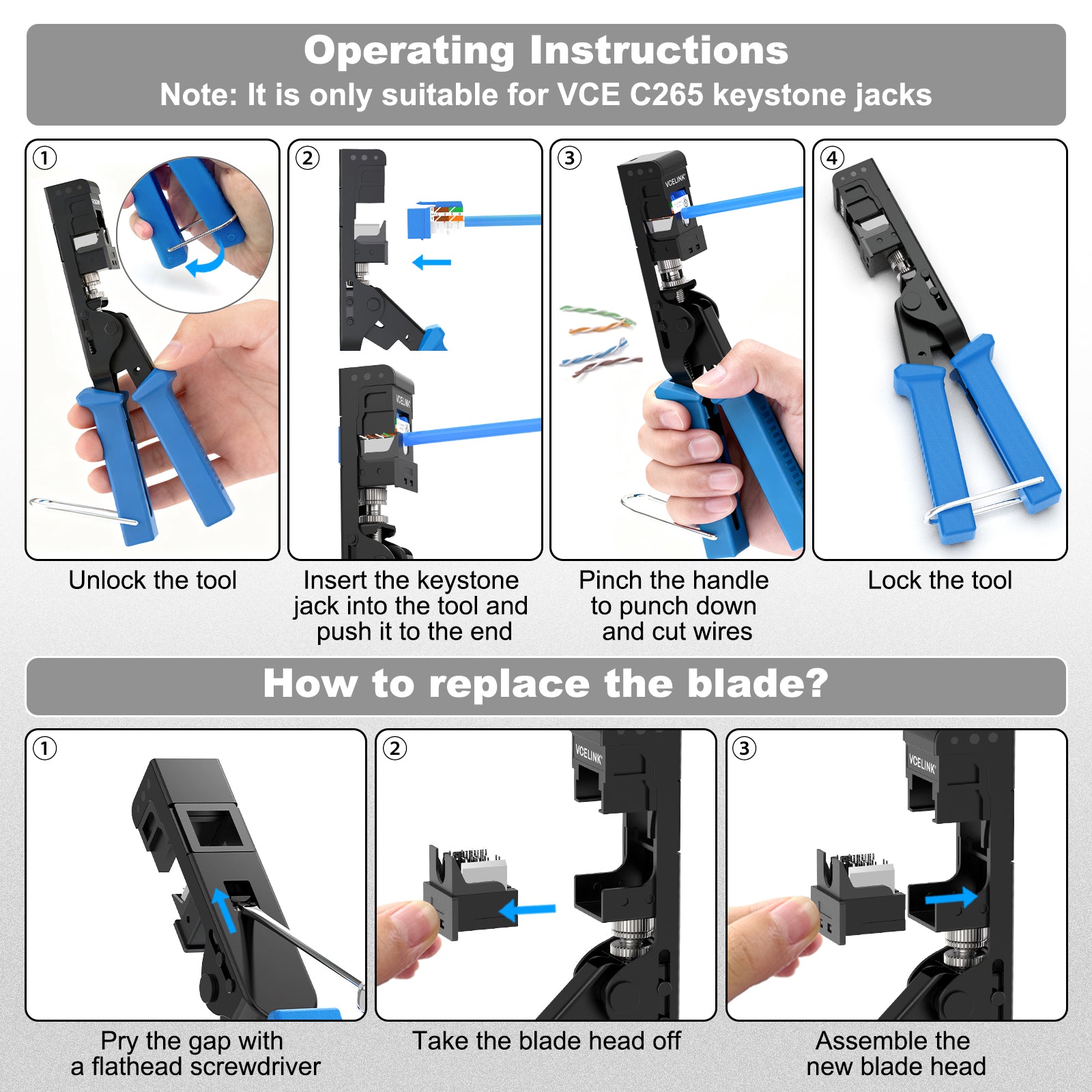 Operating Instructions
Note: It is only suitable for VCE C265 keystone jacks

①
Unlock the tool

②
VCELINK
Insert the keystone jack into the tool and push it to the end

③
VCELINK
Pinch the handle to punch down and cut wires

④
Lock the tool

How to replace the blade?

①
Pry the gap with a flathead screwdriver

②
VCELINK
Take the blade head off

③
VCELINK
Assemble the new blade head