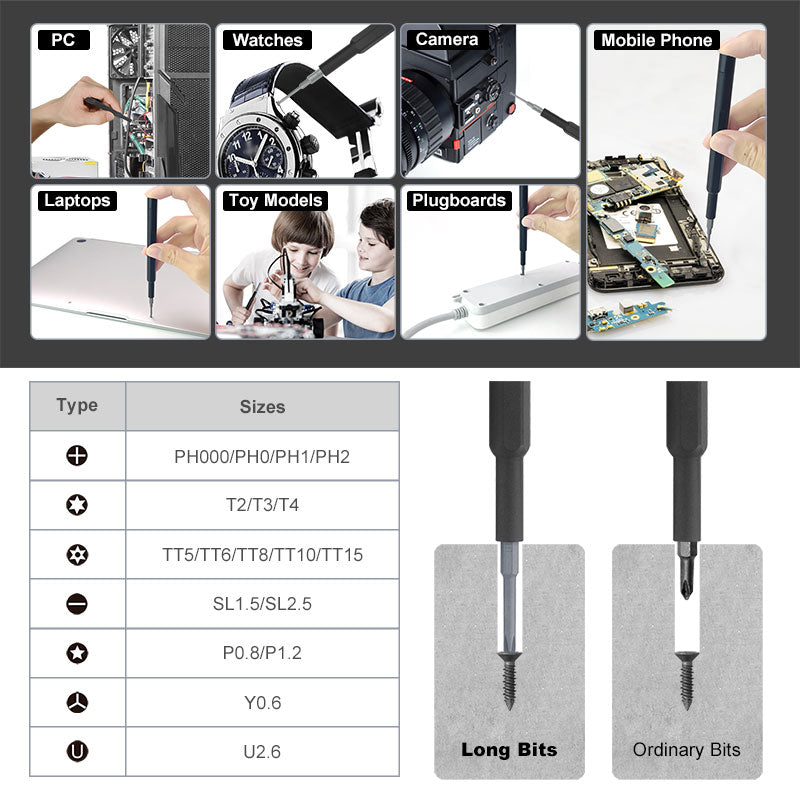 PC

Watches

Camera

Mobile Phone

Laptops

Toy Models

Plugboards

| Type | Sizes |
|---|---|
| | PH000/PH0/PH1/PH2 |
| | T2/T3/T4 |
| | TT5/TT6/TT8/TT10/TT15 |
| | SL1.5/SL2.5 |
| | P0.8/P1.2 |
| | Y0.6 |
| | U2.6 |

Long Bits

Ordinary Bits