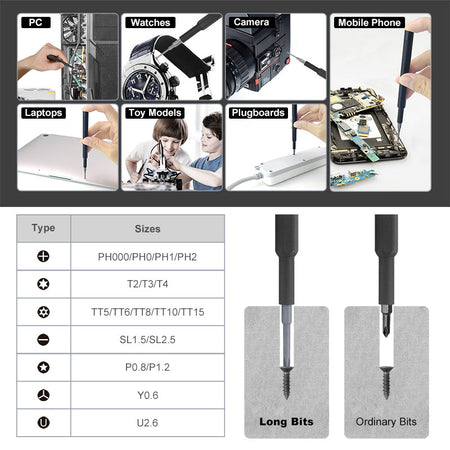 PC

Watches

Camera

Mobile Phone

Laptops

Toy Models

Plugboards

| Type | Sizes |
|---|---|
| | PH000/PH0/PH1/PH2 |
| | T2/T3/T4 |
| | TT5/TT6/TT8/TT10/TT15 |
| | SL1.5/SL2.5 |
| | P0.8/P1.2 |
| | Y0.6 |
| | U2.6 |

Long Bits

Ordinary Bits