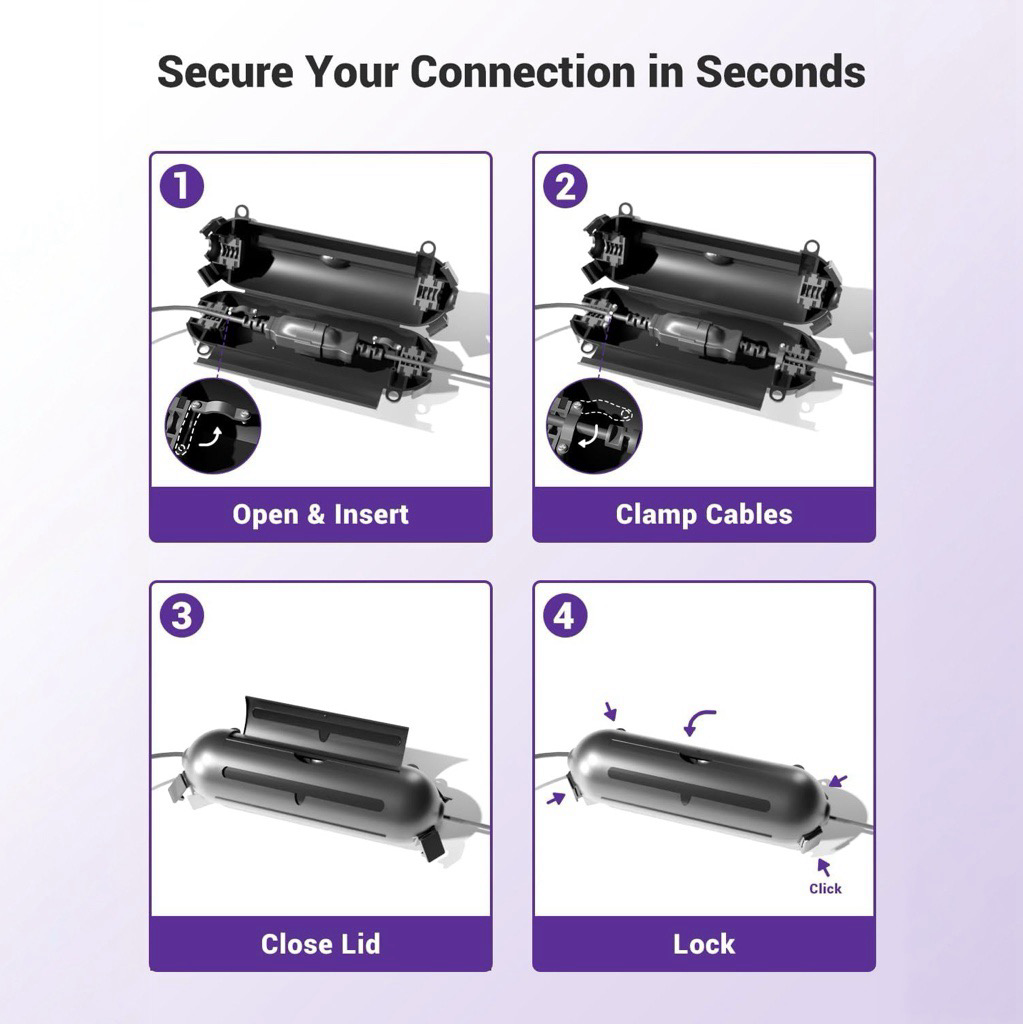 Secure Your Connection in Seconds

1

Open & Insert

2

Clamp Cables

3

Close Lid

4

Click

Lock