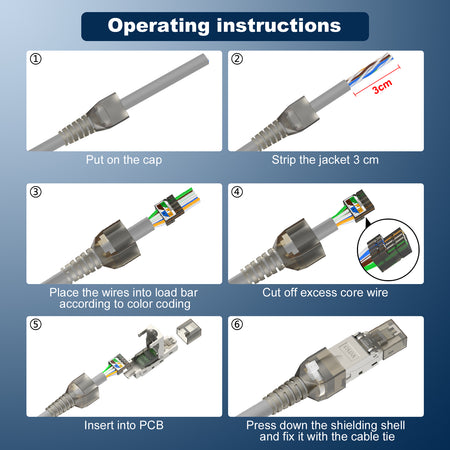 Operating instructions

①

Put on the cap

②

3cm

Strip the jacket 3 cm

③

Place the wires into load bar according to color coding

④

Cut off excess core wire

⑤

Insert into PCB

⑥

Press down the shielding shell and fix it with the cable tie