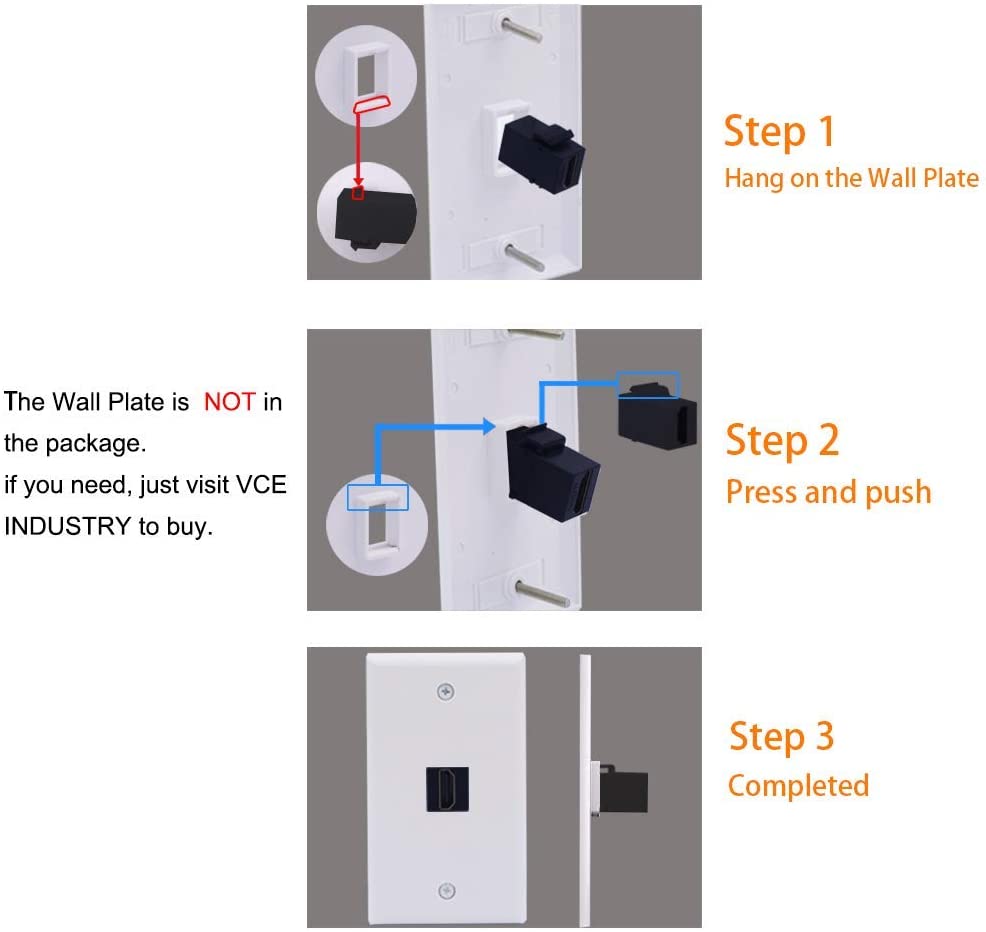 Step 1
Hang on the Wall Plate

The Wall Plate is NOT in the package.
if you need, just visit VCE INDUSTRY to buy.

Step 2
Press and push

Step 3
Completed