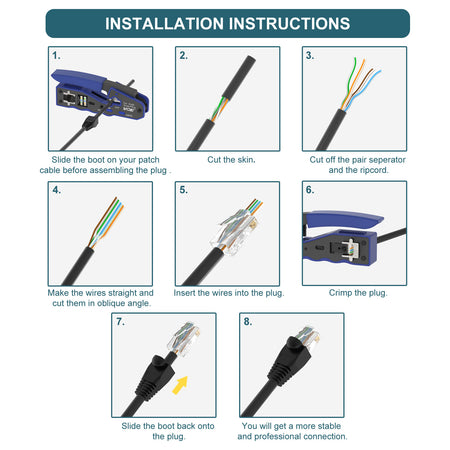 INSTALLATION INSTRUCTIONS

1.

Slide the boot on your patch cable before assembling the plug .

2.

Cut the skin.

3.

Cut off the pair seperator and the ripcord.

4.

Make the wires straight and cut them in oblique angle.

5.

Insert the wires into the plug.

6.

Crimp the plug.

7.

Slide the boot back onto the plug.

8.

You will get a more stable and professional connection.