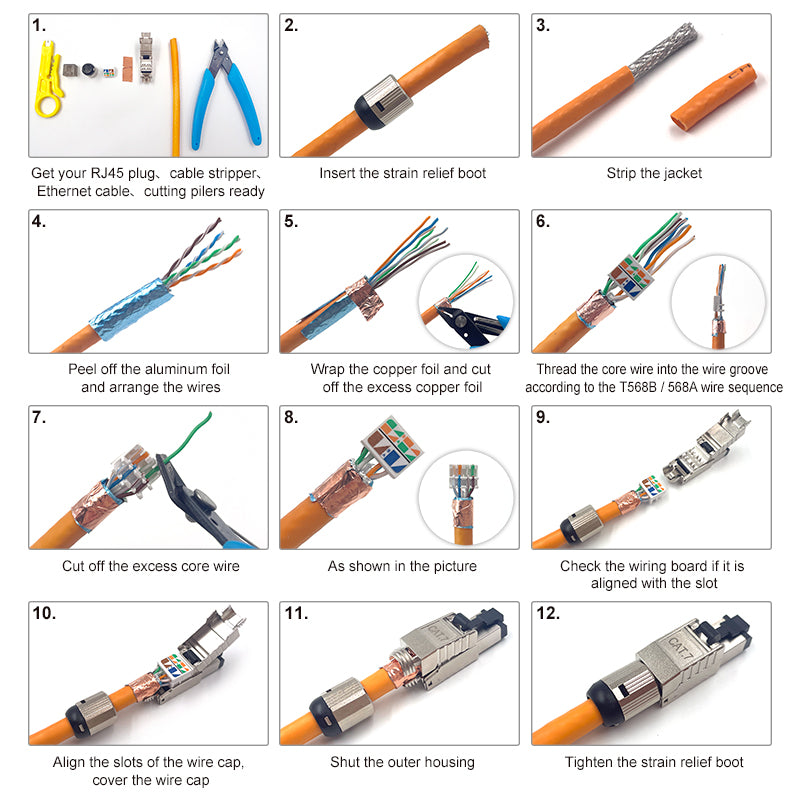 1.

Get your RJ45 plug、cable stripper、Ethernet cable、cutting pilers ready

2.

Insert the strain relief boot

3.

Strip the jacket

4.

Peel off the aluminum foil and arrange the wires

5.

Wrap the copper foil and cut off the excess copper foil

6.

Thread the core wire into the wire groove according to the T568B / 568A wire sequence

7.

Cut off the excess core wire

8.

As shown in the picture

9.

Check the wiring board if it is aligned with the slot

10.

Align the slots of the wire cap, cover the wire cap

11.

CAT.7

Shut the outer housing

12.

CAT.7

Tighten the strain relief boot