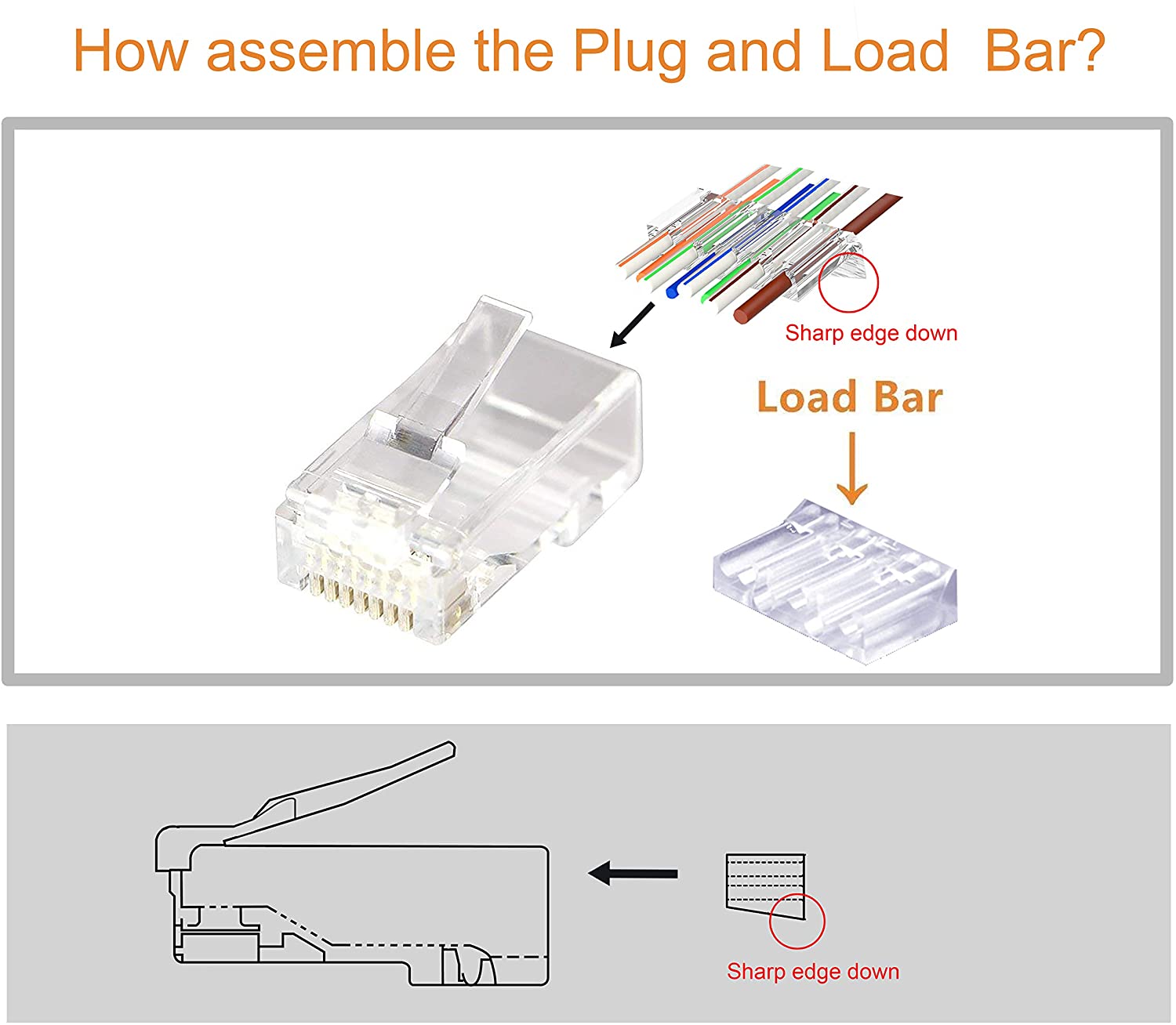 How assemble the Plug and Load  Bar?

Sharp edge down

Load Bar

Sharp edge down