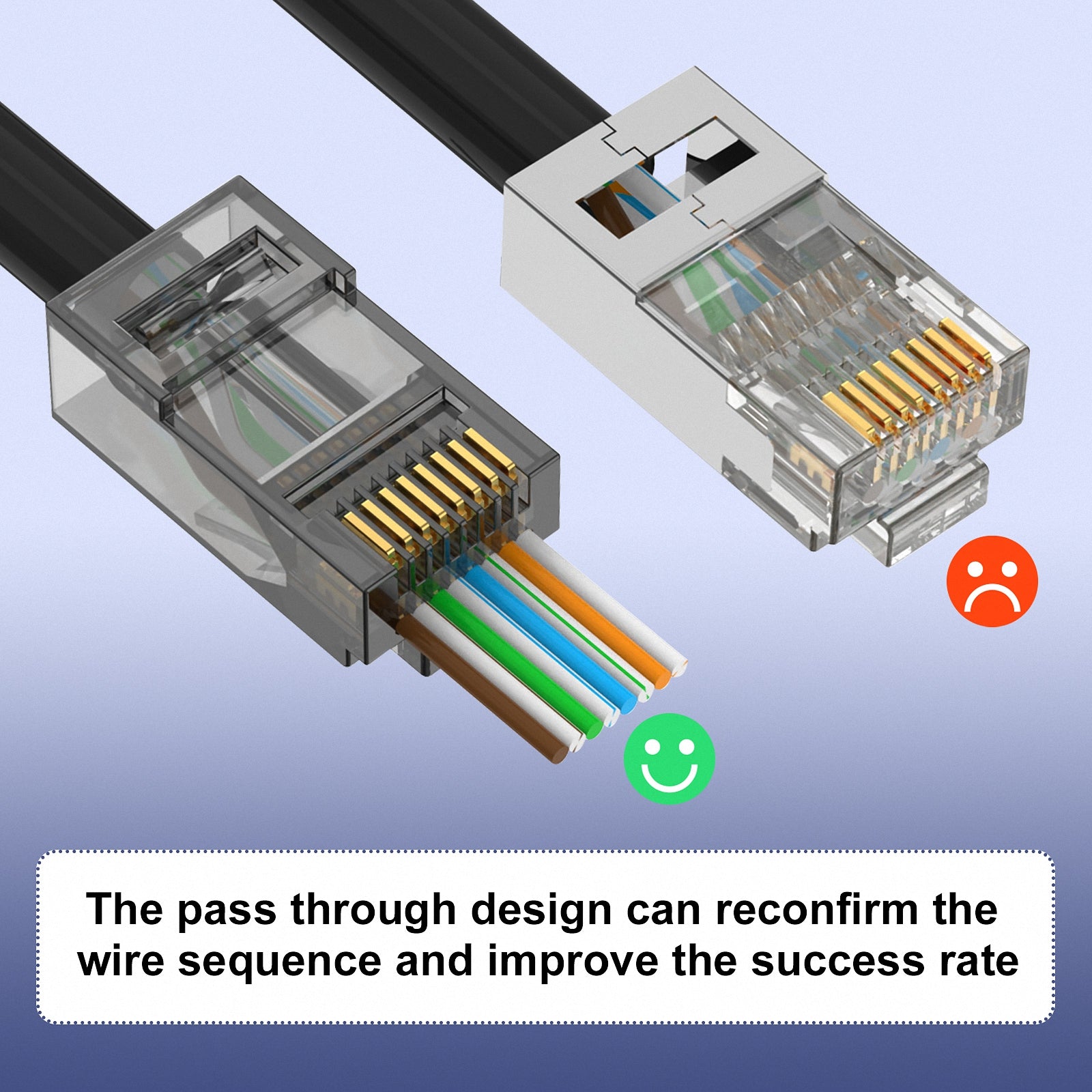 The pass through design can reconfirm the wire sequence and improve the success rate