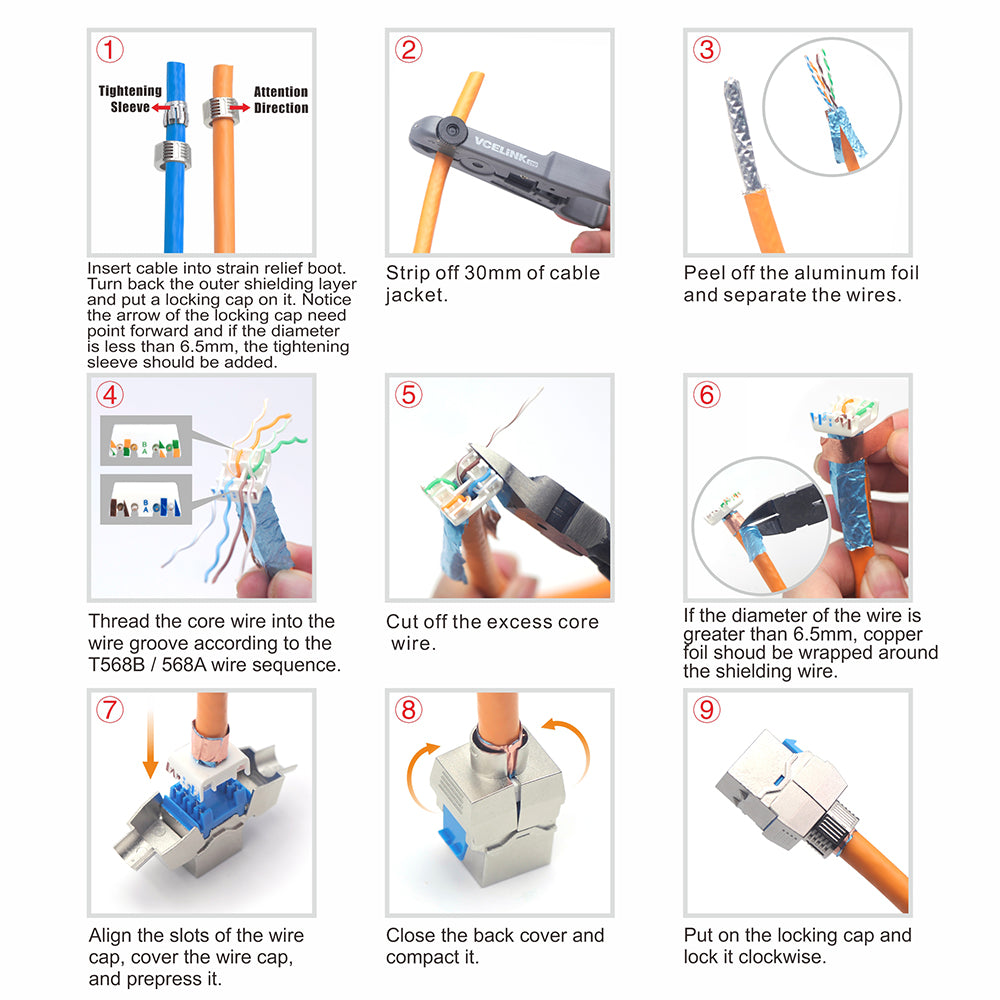 ①

Tightening Sleeve

Attention Direction

Insert cable into strain relief boot. Turn back the outer shielding layer and put a locking cap on it. Notice the arrow of the locking cap need point forward and if the diameter is less than 6.5mm, the tightening sleeve should be added.

②

VCELINK

Strip off 30mm of cable jacket.

③

Peel off the aluminum foil and separate the wires.

④

B A

B A

Thread the core wire into the wire groove according to the T568B / 568A wire sequence.

⑤

Cut off the excess core wire.

⑥

If the diameter of the wire is greater than 6.5mm, copper foil shoud be wrapped around the shielding wire.

⑦

Align the slots of the wire cap, cover the wire cap, and prepress it.

⑧

Close the back cover and compact it.

⑨

Put on the locking cap and lock it clockwise.